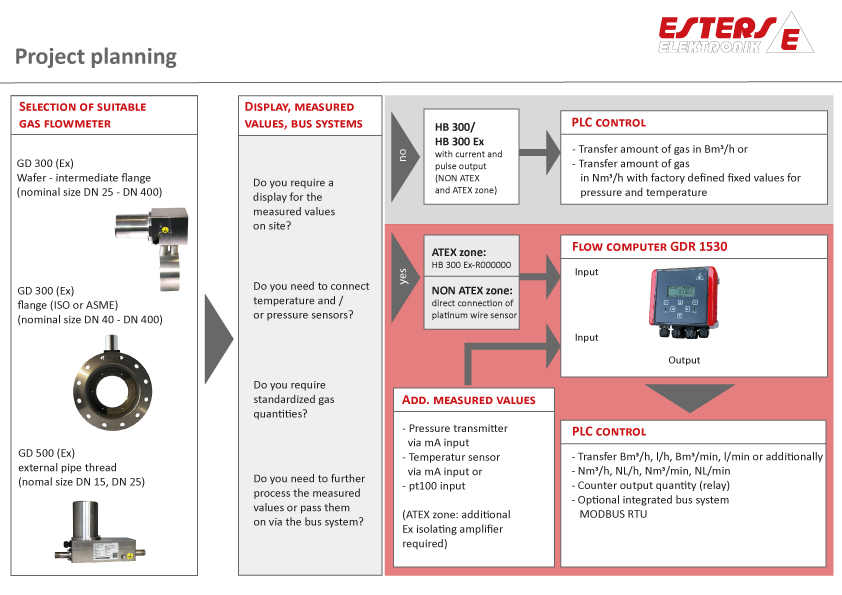 ESTERS ELEKTRONIK E

Project planning

SELECTION OF SUITABLE GAS FLOWMETER

GD 300 (Ex)
Wafer - intermediate flange
(nominal size DN 25 - DN 400)

GD 300 (Ex)
flange (ISO or ASME)
(nominal size DN 40 - DN 400)

GD 500 (Ex)
external pipe thread
(nomal size DN 15, DN 25)

DISPLAY, MEASURED VALUES, BUS SYSTEMS

Do you require a display for the measured values on site?

Do you need to connect temperature and / or pressure sensors?

Do you require standardized gas quantities?

Do you need to further process the measured values or pass them on via the bus system?

no

HB 300/
HB 300 Ex
with current and pulse output
(NON ATEX and ATEX zone)

PLC CONTROL
- Transfer amount of gas in Bm³/h or
- Transfer amount of gas in Nm³/h with factory defined fixed values for pressure and temperature

yes

ATEX zone:
HB 300 Ex-R000000

NON ATEX zone:
direct connection of platinum wire sensor

FLOW COMPUTER GDR 1530
Input
Input
Output

ADD. MEASURED VALUES
- Pressure transmitter via mA input
- Temperatur sensor via mA input or
- pt100 input

(ATEX zone: additional Ex isolating amplifier required)

PLC CONTROL
- Transfer Bm³/h, l/h, Bm³/min, l/min or additionally
- Nm³/h, NL/h, Nm³/min, NL/min
- Counter output quantity (relay)
- Optional integrated bus system MODBUS RTU